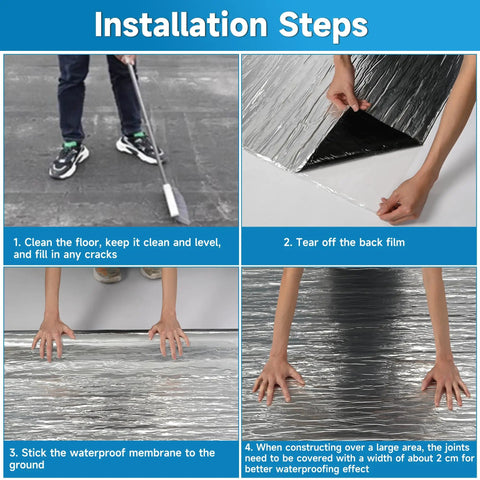 Installation Steps

1. Clean the floor, keep it clean and level, and fill in any cracks

2. Tear off the back film

3. Stick the waterproof membrane to the ground

4. When constructing over a large area, the joints need to be covered with a width of about 2 cm for better waterproofing effect