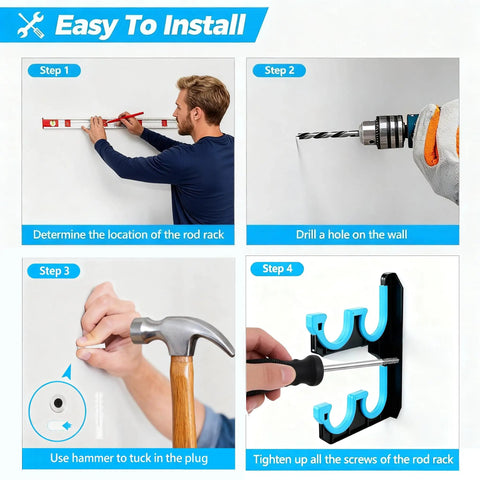 Easy To Install

Step 1

Determine the location of the rod rack

Step 2

Drill a hole on the wall

Step 3

Use hammer to tuck in the plug

Step 4

Tighten up all the screws of the rod rack