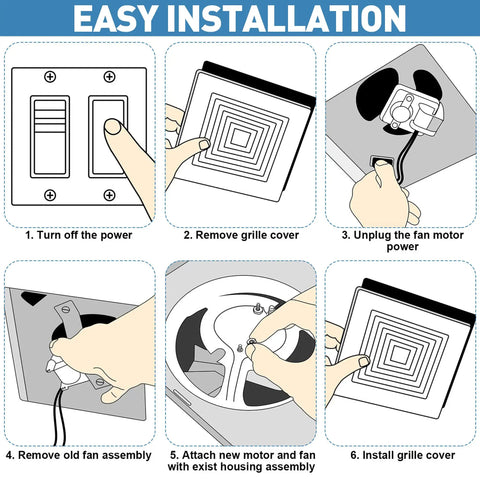 EASY INSTALLATION

1. Turn off the power

2. Remove grille cover

3. Unplug the fan motor power

4. Remove old fan assembly

5. Attach new motor and fan with exist housing assembly

6. Install grille cover