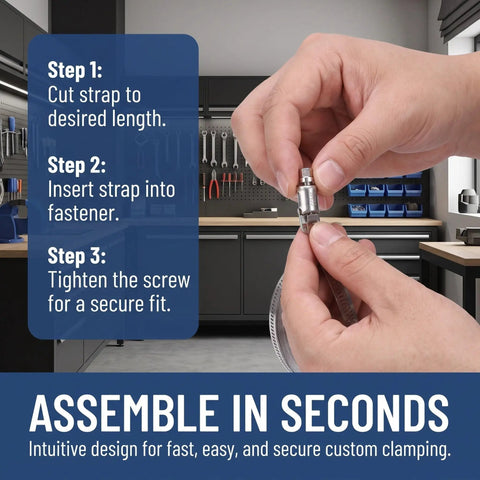 Step 1:
Cut strap to desired length.

Step 2:
Insert strap into fastener.

Step 3:
Tighten the screw for a secure fit.

ASSEMBLE IN SECONDS

Intuitive design for fast, easy, and secure custom clamping.