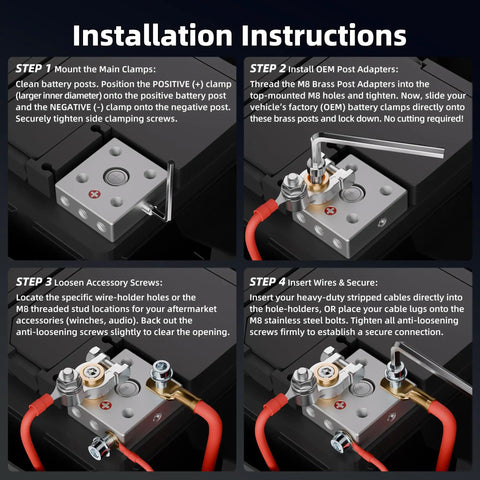 Installation Instructions

STEP 1 Mount the Main Clamps:
Clean battery posts. Position the POSITIVE (+) clamp (larger inner diameter) onto the positive battery post and the NEGATIVE (-) clamp onto the negative post. Securely tighten side clamping screws.

STEP 2 Install OEM Post Adapters:
Thread the M8 Brass Post Adapters into the top-mounted M8 holes and tighten. Now, slide your vehicle's factory (OEM) battery clamps directly onto these brass posts and lock down. No cutting required!

STEP 3 Loosen Accessory Screws:
Locate the specific wire-holder holes or the M8 threaded stud locations for your aftermarket accessories (winches, audio). Back out the anti-loosening screws slightly to clear the opening.

STEP 4 Insert Wires & Secure:
Insert your heavy-duty stripped cables directly into the hole-holders, OR place your cable lugs onto the M8 stainless steel bolts. Tighten all anti-loosening screws firmly to establish a secure connection.