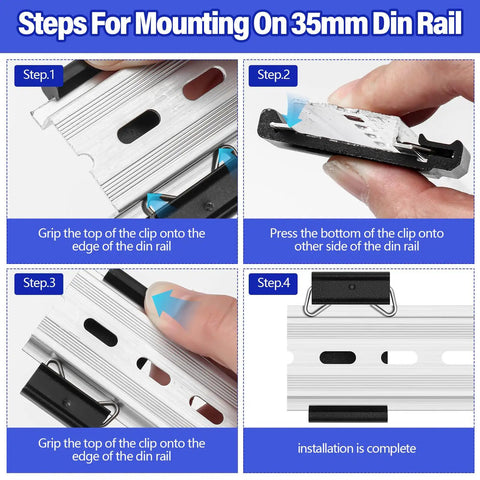 Steps For Mounting On 35mm Din Rail

Step.1

Grip the top of the clip onto the edge of the din rail

Step.2

Press the bottom of the clip onto other side of the din rail

Step.3

Grip the top of the clip onto the edge of the din rail

Step.4

installation is complete