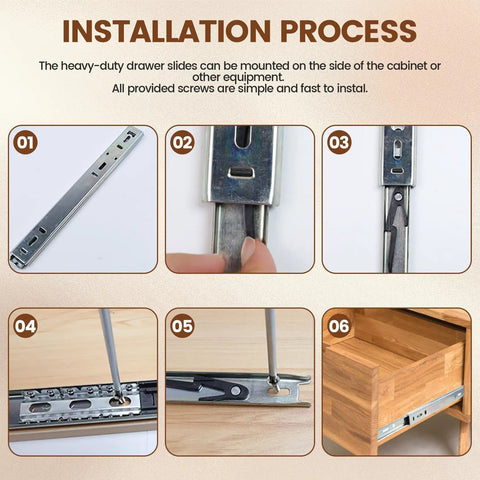 INSTALLATION PROCESS

The heavy-duty drawer slides can be mounted on the side of the cabinet or other equipment.
All provided screws are simple and fast to instal.

01

02

03

04

05

06