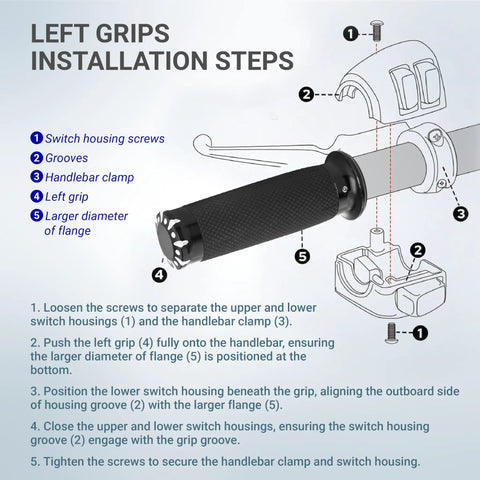 LEFT GRIPS
INSTALLATION STEPS

1 Switch housing screws
2 Grooves
3 Handlebar clamp
4 Left grip
5 Larger diameter of flange

1
2
3
5
4
2
1

1. Loosen the screws to separate the upper and lower switch housings (1) and the handlebar clamp (3).

2. Push the left grip (4) fully onto the handlebar, ensuring the larger diameter of flange (5) is positioned at the bottom.

3. Position the lower switch housing beneath the grip, aligning the outboard side of housing groove (2) with the larger flange (5).

4. Close the upper and lower switch housings, ensuring the switch housing groove (2) engage with the grip groove.

5. Tighten the screws to secure the handlebar clamp and switch housing.