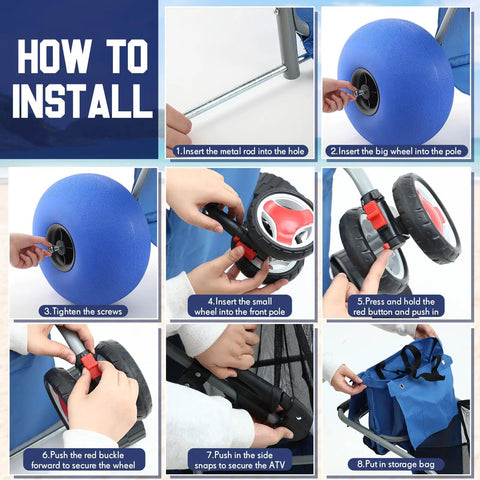 HOW TO INSTALL

1.Insert the metal rod into the hole

2.Insert the big wheel into the pole

3.Tighten the screws

4.Insert the small wheel into the front pole

5.Press and hold the red button and push in

6.Push the red buckle forward to secure the wheel

7.Push in the side snaps to secure the ATV

8.Put in storage bag