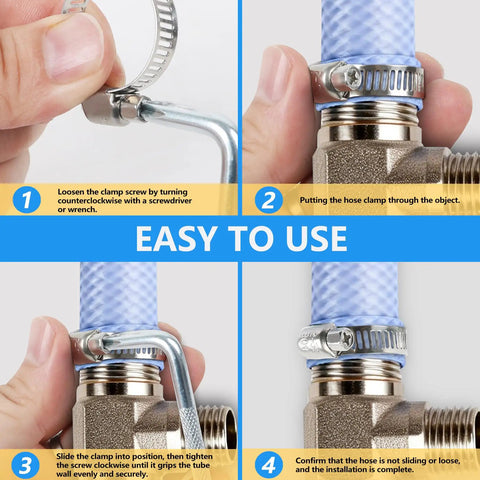 1

Loosen the clamp screw by turning counterclockwise with a screwdriver or wrench.

2

Putting the hose clamp through the object.

EASY TO USE

3

Slide the clamp into position, then tighten the screw clockwise until it grips the tube wall evenly and securely.

4

Confirm that the hose is not sliding or loose, and the installation is complete.