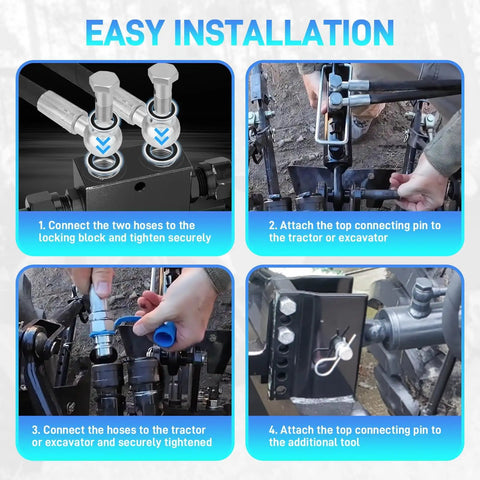 EASY INSTALLATION

1. Connect the two hoses to the locking block and tighten securely

2. Attach the top connecting pin to the tractor or excavator

3. Connect the hoses to the tractor or excavator and securely tightened

4. Attach the top connecting pin to the additional tool