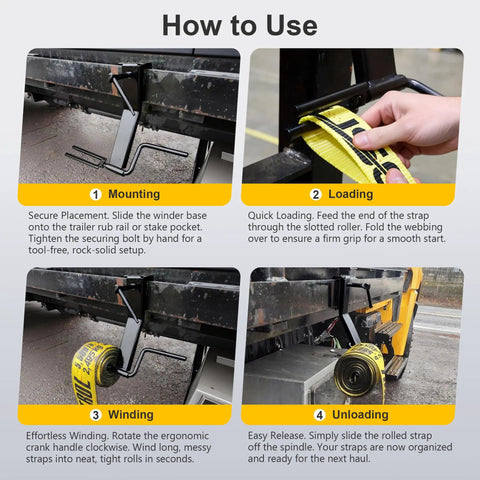 How to Use

1 Mounting

Secure Placement. Slide the winder base onto the trailer rub rail or stake pocket. Tighten the securing bolt by hand for a tool-free, rock-solid setup.

2 Loading

Quick Loading. Feed the end of the strap through the slotted roller. Fold the webbing over to ensure a firm grip for a smooth start.

3 Winding

Effortless Winding. Rotate the ergonomic crank handle clockwise. Wind long, messy straps into neat, tight rolls in seconds.

4 Unloading

Easy Release. Simply slide the rolled strap off the spindle. Your straps are now organized and ready for the next haul.