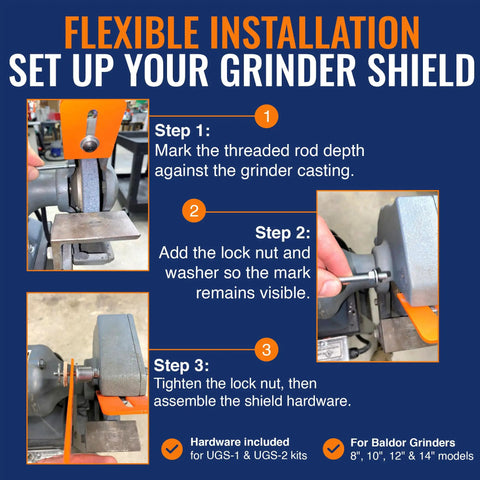 FLEXIBLE INSTALLATION
SET UP YOUR GRINDER SHIELD

1
Step 1:
Mark the threaded rod depth against the grinder casting.

2
Step 2:
Add the lock nut and washer so the mark remains visible.

3
Step 3:
Tighten the lock nut, then assemble the shield hardware.

Hardware included
for UGS-1 & UGS-2 kits

For Baldor Grinders
8", 10", 12" & 14" models