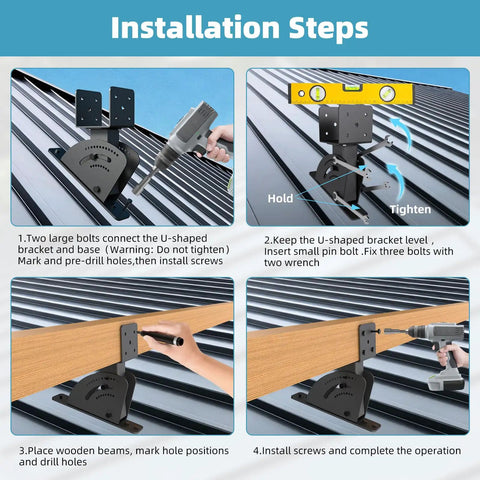 Installation Steps

Hold

Tighten

1.Two large bolts connect the U-shaped bracket and base（Warning: Do not tighten） Mark and pre-drill holes,then install screws

2.Keep the U-shaped bracket level , Insert small pin bolt .Fix three bolts with two wrench

3.Place wooden beams, mark hole positions and drill holes

4.Install screws and complete the operation