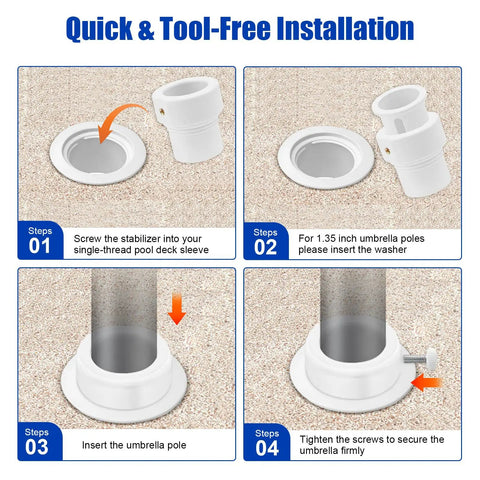 Quick & Tool-Free Installation

Steps
01
Screw the stabilizer into your single-thread pool deck sleeve

Steps
02
For 1.35 inch umbrella poles please insert the washer

Steps
03
Insert the umbrella pole

Steps
04
Tighten the screws to secure the umbrella firmly