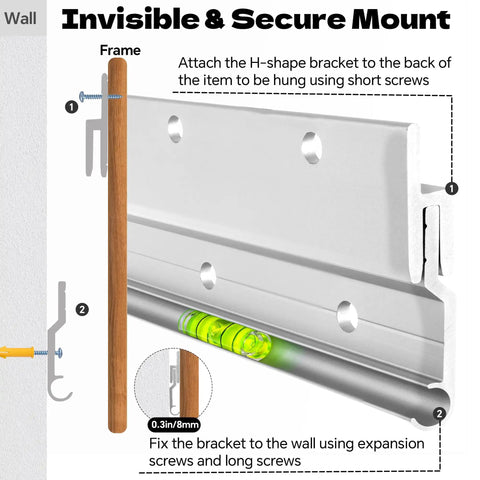 Wall

Invisible & Secure Mount

Frame

Attach the H-shape bracket to the back of the item to be hung using short screws

1

1

2

0.3in/8mm

2

Fix the bracket to the wall using expansion screws and long screws