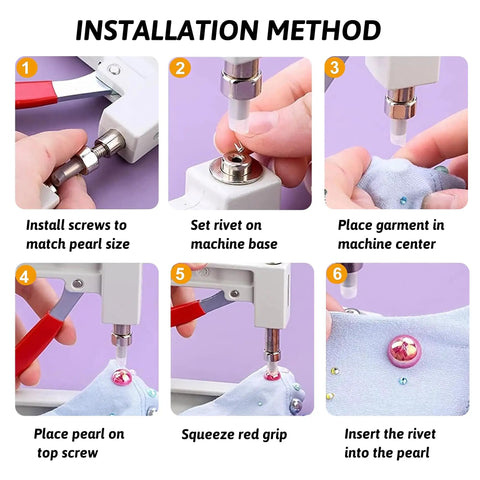 INSTALLATION METHOD

1

Install screws to match pearl size

2

Set rivet on machine base

3

Place garment in machine center

4

Place pearl on top screw

5

Squeeze red grip

6

Insert the rivet into the pearl