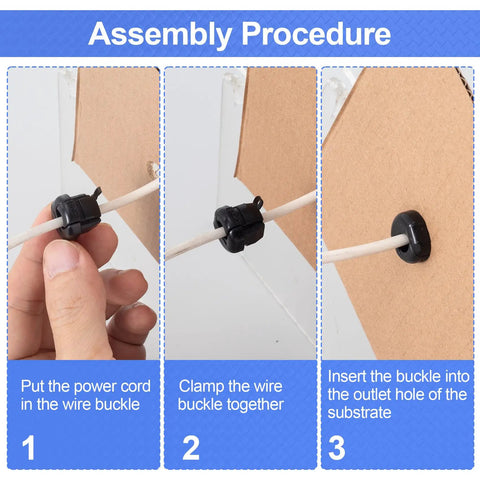 Assembly Procedure

Put the power cord in the wire buckle

1

Clamp the wire buckle together

2

Insert the buckle into the outlet hole of the substrate

3