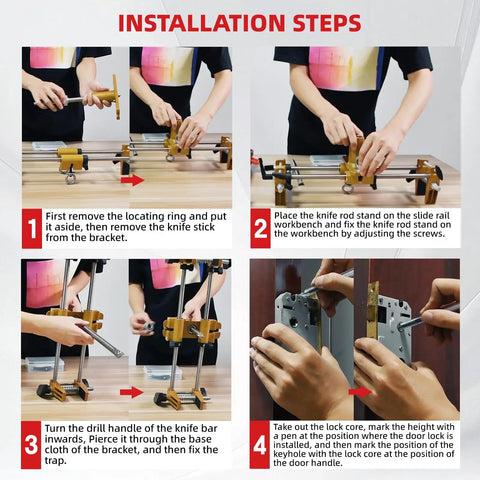 INSTALLATION STEPS

1 First remove the locating ring and put it aside, then remove the knife stick from the bracket.

2 Place the knife rod stand on the slide rail workbench and fix the knife rod stand on the workbench by adjusting the screws.

3 Turn the drill handle of the knife bar inwards, Pierce it through the base cloth of the bracket, and then fix the trap.

4 Take out the lock core, mark the height with a pen at the position where the door lock is installed, and then mark the position of the keyhole with the lock core at the position of the door handle.