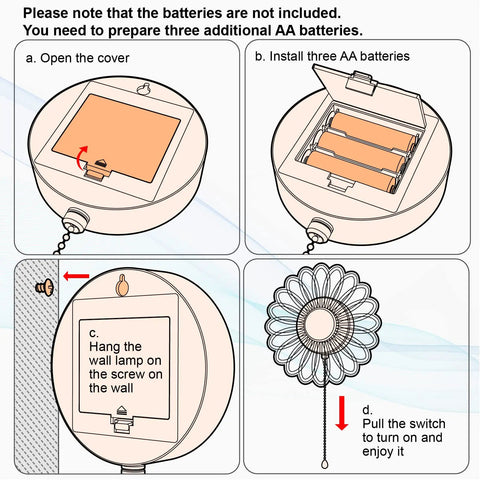 Please note that the batteries are not included.
You need to prepare three additional AA batteries.

a. Open the cover

b. Install three AA batteries

c.
Hang the wall lamp on the screw on the wall

d.
Pull the switch to turn on and enjoy it