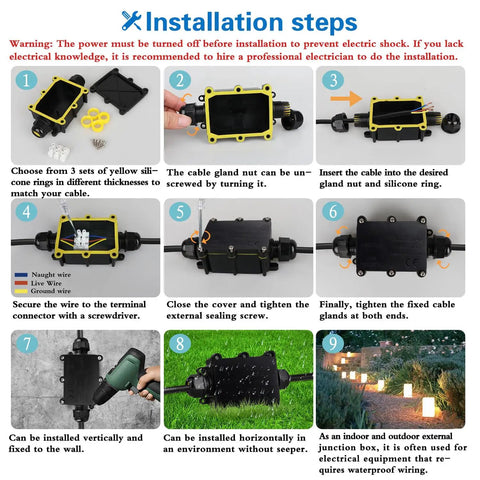 Installation steps

Warning: The power must be turned off before installation to prevent electric shock. If you lack electrical knowledge, it is recommended to hire a professional electrician to do the installation.

1

Choose from 3 sets of yellow silicone rings in different thicknesses to match your cable.

2

The cable gland nut can be unscrewed by turning it.

3

Insert the cable into the desired gland nut and silicone ring.

4

Naught wire
Live Wire
Ground wire

Secure the wire to the terminal connector with a screwdriver.

5

Close the cover and tighten the external sealing screw.

6

Finally, tighten the fixed cable glands at both ends.

7

Can be installed vertically and fixed to the wall.

8

Can be installed horizontally in an environment without seeper.

9

As an indoor and outdoor external junction box, it is often used for electrical equipment that requires waterproof wiring.