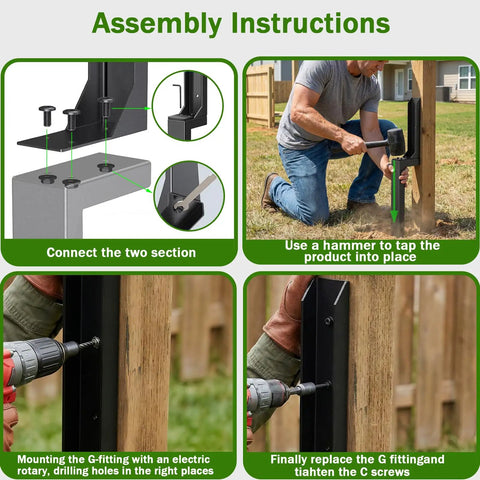 Assembly Instructions

Connect the two section

Use a hammer to tap the product into place

Mounting the G-fitting with an electric rotary, drilling holes in the right places

Finally replace the G fittingand tiahten the C screws