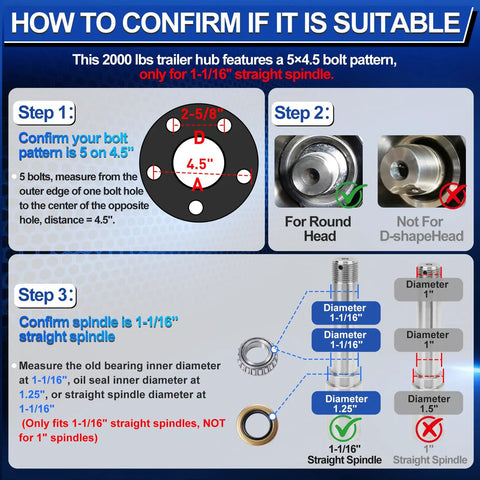 HOW TO CONFIRM IF IT IS SUITABLE

This 2000 lbs trailer hub features a 5×4.5 bolt pattern, only for 1-1/16" straight spindle.

Step 1:

Confirm your bolt pattern is 5 on 4.5"

5 bolts, measure from the outer edge of one bolt hole to the center of the opposite hole, distance = 4.5".

2-5/8"
D
4.5"
A

Step 2:

For Round Head

Not For D-shapeHead

Step 3:

Confirm spindle is 1-1/16" straight spindle

Measure the old bearing inner diameter at 1-1/16", oil seal inner diameter at 1.25", or straight spindle diameter at 1-1/16"
(Only fits 1-1/16" straight spindles, NOT for 1" spindles)

Diameter 1-1/16"
Diameter 1-1/16"
Diameter 1.25"
1-1/16" Straight Spindle

Diameter 1"
Diameter 1"
Diameter 1.5"
1" Straight Spindle