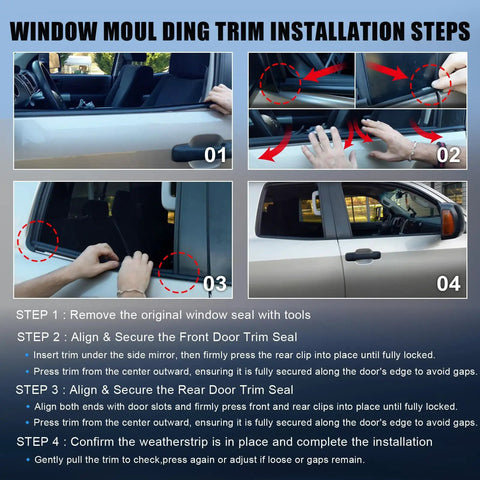 WINDOW MOUL DING TRIM INSTALLATION STEPS

01

02

03

04

STEP 1 : Remove the original window seal with tools

STEP 2 : Align & Secure the Front Door Trim Seal

• Insert trim under the side mirror, then firmly press the rear clip into place until fully locked.

• Press trim from the center outward, ensuring it is fully secured along the door's edge to avoid gaps.

STEP 3 : Align & Secure the Rear Door Trim Seal

• Align both ends with door slots and firmly press front and rear clips into place until fully locked.

• Press trim from the center outward, ensuring it is fully secured along the door's edge to avoid gaps.

STEP 4 : Confirm the weatherstrip is in place and complete the installation

• Gently pull the trim to check,press again or adjust if loose or gaps remain.