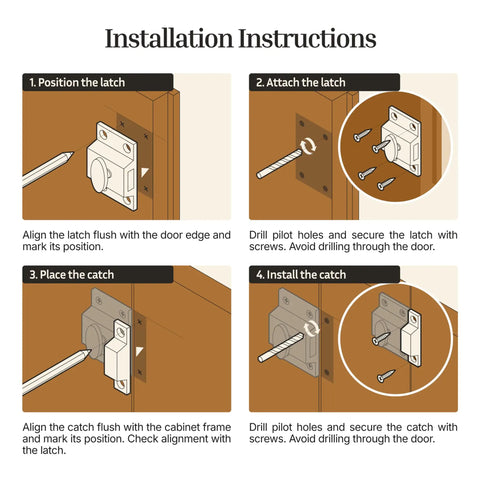 Installation Instructions

1. Position the latch

Align the latch flush with the door edge and mark its position.

2. Attach the latch

Drill pilot holes and secure the latch with screws. Avoid drilling through the door.

3. Place the catch

Align the catch flush with the cabinet frame and mark its position. Check alignment with the latch.

4. Install the catch

Drill pilot holes and secure the catch with screws. Avoid drilling through the door.