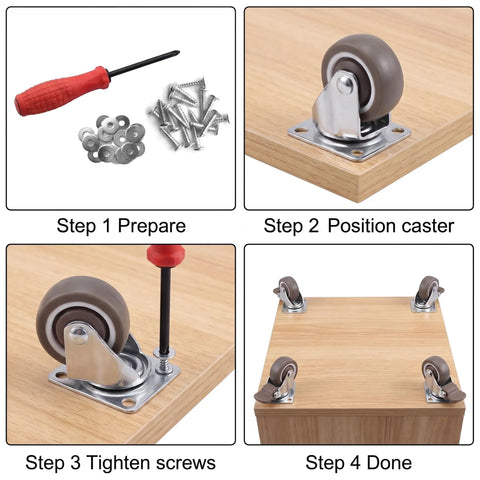 Step 1 Prepare

Step 2 Position caster

Step 3 Tighten screws

Step 4 Done