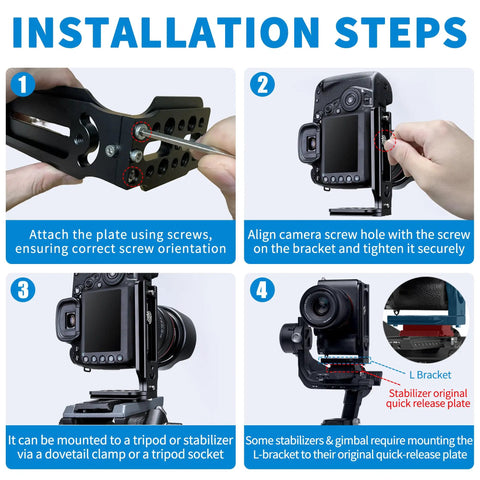 INSTALLATION STEPS

1

Attach the plate using screws, ensuring correct screw orientation

2

Align camera screw hole with the screw on the bracket and tighten it securely

3

It can be mounted to a tripod or stabilizer via a dovetail clamp or a tripod socket

4

L Bracket

Stabilizer original quick release plate

Some stabilizers & gimbal require mounting the L-bracket to their original quick-release plate