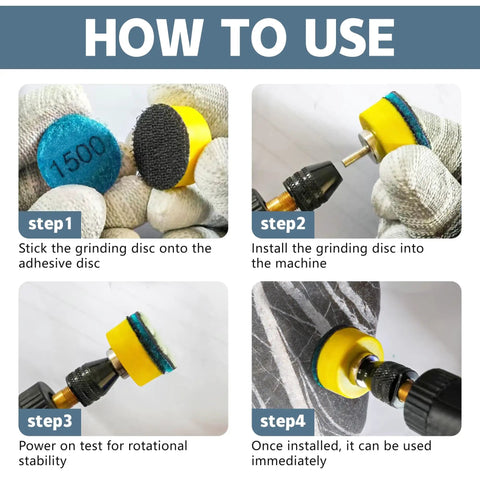 HOW TO USE

1500

step1
Stick the grinding disc onto the adhesive disc

step2
Install the grinding disc into the machine

step3
Power on test for rotational stability

step4
Once installed, it can be used immediately