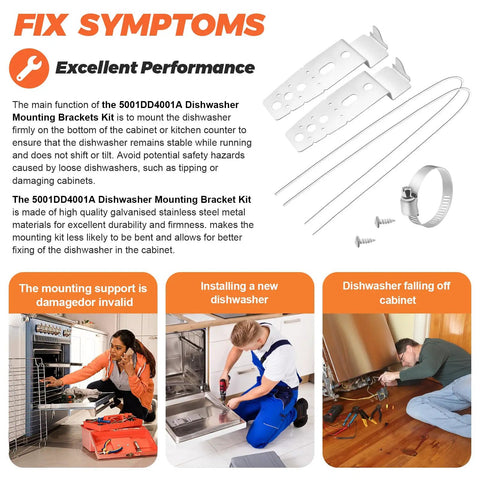 FIX SYMPTOMS

Excellent Performance

The main function of the 5001DD4001A Dishwasher Mounting Brackets Kit is to mount the dishwasher firmly on the bottom of the cabinet or kitchen counter to ensure that the dishwasher remains stable while running and does not shift or tilt. Avoid potential safety hazards caused by loose dishwashers, such as tipping or damaging cabinets.

The 5001DD4001A Dishwasher Mounting Bracket Kit is made of high quality galvanised stainless steel metal materials for excellent durability and firmness. makes the mounting kit less likely to be bent and allows for better fixing of the dishwasher in the cabinet.

The mounting support is damagedor invalid

Installing a new dishwasher

Dishwasher falling off cabinet