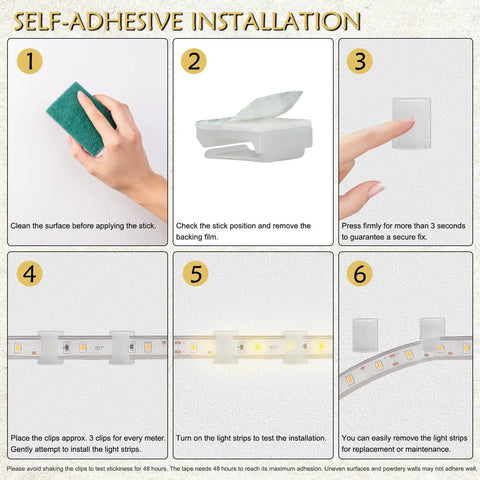 SELF-ADHESIVE INSTALLATION

1

Clean the surface before applying the stick.

2

Check the stick position and remove the backing film.

3

Press firmly for more than 3 seconds to guarantee a secure fix.

4

Place the clips approx. 3 clips for every meter. Gently attempt to install the light strips.

5

Turn on the light strips to test the installation.

6

You can easily remove the light strips for replacement or maintenance.

Please avoid shaking the clips to test stickiness for 48 hours. The tape needs 48 hours to reach its maximum adhesion. Uneven surfaces and powdery walls may not adhere well.