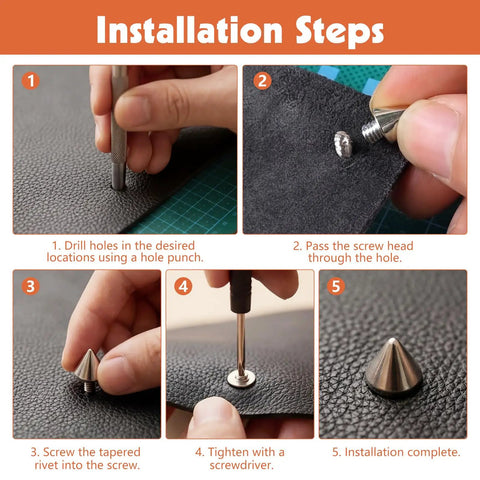 Installation Steps

1

2

1. Drill holes in the desired locations using a hole punch.

2. Pass the screw head through the hole.

3

4

5

3. Screw the tapered rivet into the screw.

4. Tighten with a screwdriver.

5. Installation complete.