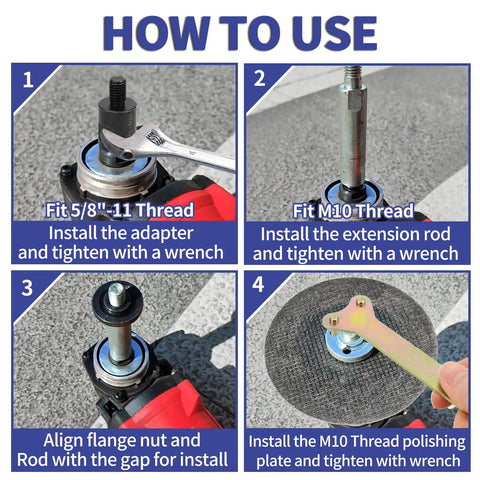 HOW TO USE

1

Fit 5/8"-11 Thread

Install the adapter and tighten with a wrench

2

Fit M10 Thread

Install the extension rod and tighten with a wrench

3

Align flange nut and Rod with the gap for install

4

Install the M10 Thread polishing plate and tighten with wrench