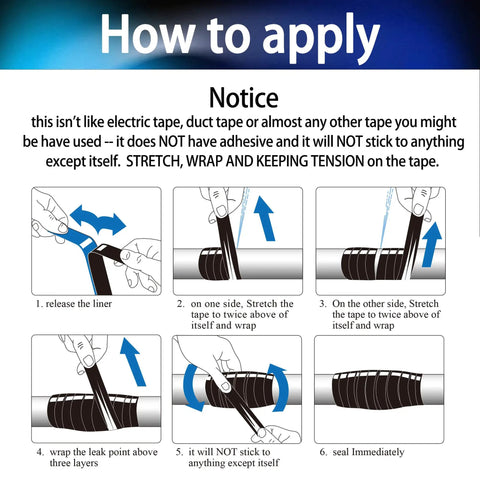 How to apply

Notice

this isn't like electric tape, duct tape or almost any other tape you might be have used -- it does NOT have adhesive and it will NOT stick to anything except itself. STRETCH, WRAP AND KEEPING TENSION on the tape.

1. release the liner

2. on one side, Stretch the tape to twice above of itself and wrap

3. On the other side, Stretch the tape to twice above of itself and wrap

4. wrap the leak point above three layers

5. it will NOT stick to anything except itself

6. seal Immediately