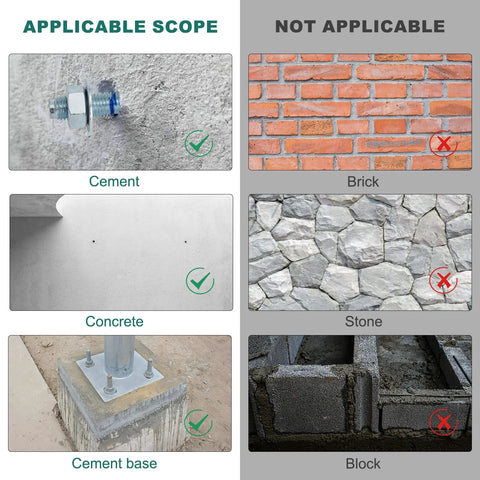 APPLICABLE SCOPE

Cement

Concrete

Cement base

NOT APPLICABLE

Brick

Stone

Block