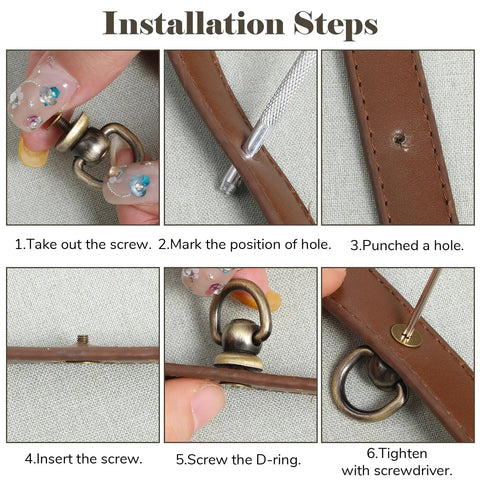 Installation Steps

1.Take out the screw.

2.Mark the position of hole.

3.Punched a hole.

4.Insert the screw.

5.Screw the D-ring.

6.Tighten with screwdriver.