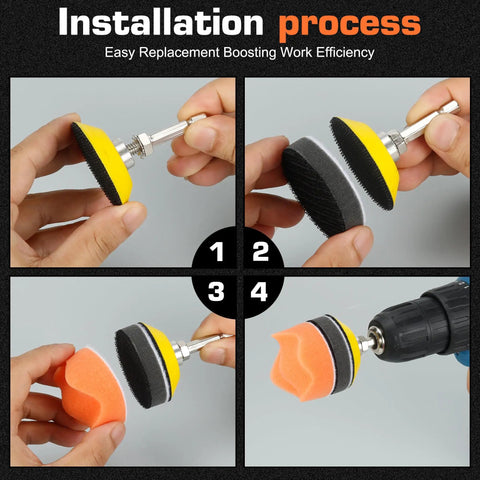 Installation process

Easy Replacement Boosting Work Efficiency

1

2

3

4