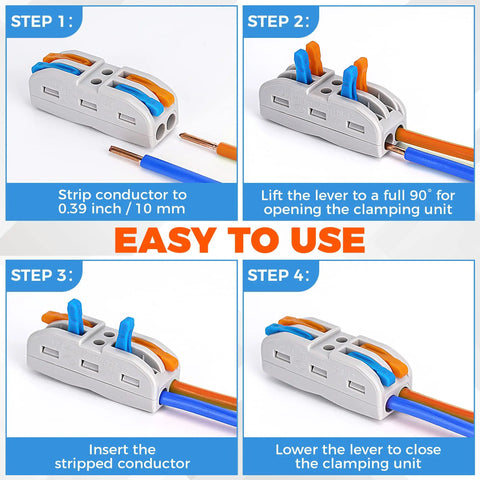 STEP 1:

Strip conductor to 0.39 inch / 10 mm

STEP 2:

Lift the lever to a full 90° for opening the clamping unit

EASY TO USE

STEP 3:

Insert the stripped conductor

STEP 4:

Lower the lever to close the clamping unit