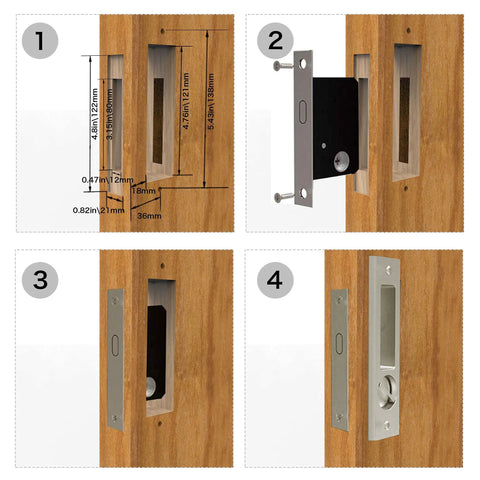 1

4.8in\122mm

3.15in\80mm

4.76in\121mm

5.43in\138mm

0.47in\12mm

18mm

0.82in\21mm

36mm

2

3

4