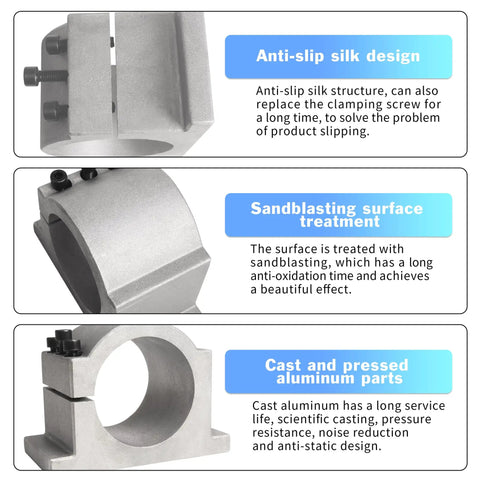 Anti-slip silk design

Anti-slip silk structure, can also replace the clamping screw for a long time, to solve the problem of product slipping.

Sandblasting surface treatment

The surface is treated with sandblasting, which has a long anti-oxidation time and achieves a beautiful effect.

Cast and pressed aluminum parts

Cast aluminum has a long service life, scientific casting, pressure resistance, noise reduction and anti-static design.