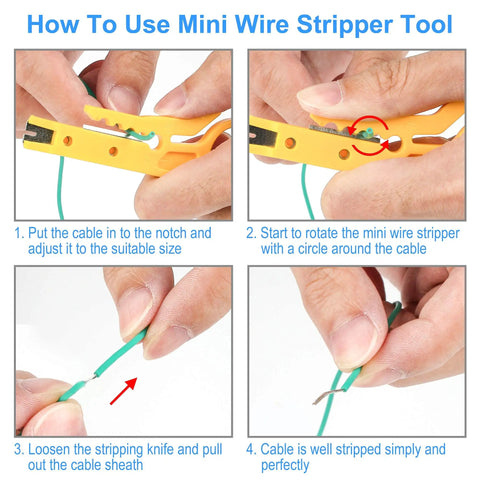 How To Use Mini Wire Stripper Tool

1. Put the cable in to the notch and adjust it to the suitable size

2. Start to rotate the mini wire stripper with a circle around the cable

3. Loosen the stripping knife and pull out the cable sheath

4. Cable is well stripped simply and perfectly