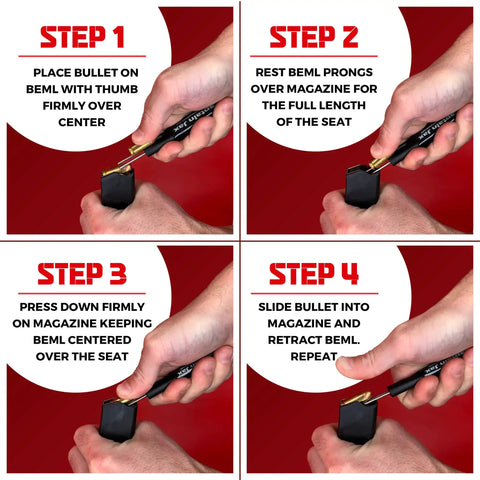 STEP 1

PLACE BULLET ON BEML WITH THUMB FIRMLY OVER CENTER

STEP 2

REST BEML PRONGS OVER MAGAZINE FOR THE FULL LENGTH OF THE SEAT

STEP 3

PRESS DOWN FIRMLY ON MAGAZINE KEEPING BEML CENTERED OVER THE SEAT

STEP 4

SLIDE BULLET INTO MAGAZINE AND RETRACT BEML. REPEAT