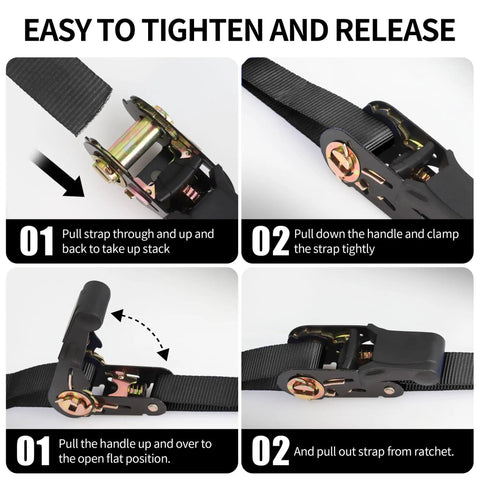 EASY TO TIGHTEN AND RELEASE

01 Pull strap through and up and back to take up stack

02 Pull down the handle and clamp the strap tightly

01 Pull the handle up and over to the open flat position.

02 And pull out strap from ratchet.