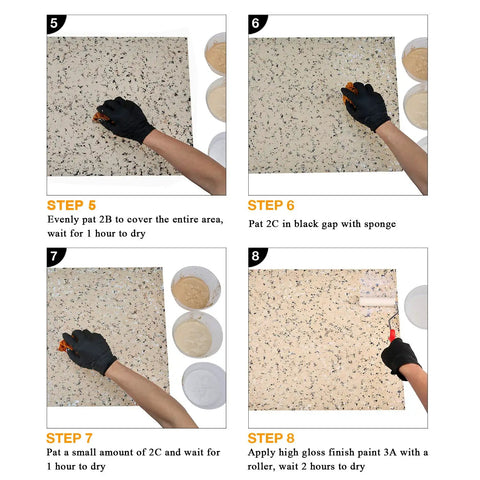 5

STEP 5
Evenly pat 2B to cover the entire area, wait for 1 hour to dry

6

STEP 6
Pat 2C in black gap with sponge

7

STEP 7
Pat a small amount of 2C and wait for 1 hour to dry

8

STEP 8
Apply high gloss finish paint 3A with a roller, wait 2 hours to dry