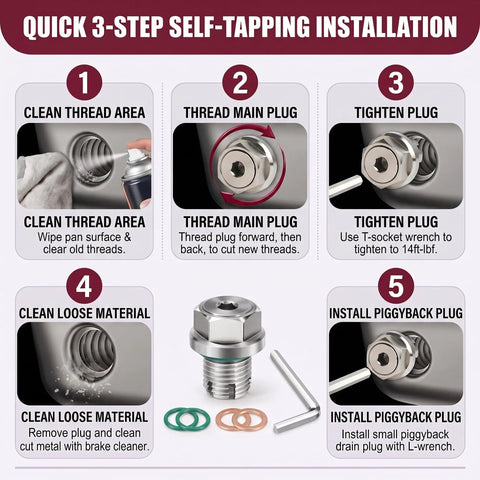 QUICK 3-STEP SELF-TAPPING INSTALLATION

1
CLEAN THREAD AREA
CLEAN THREAD AREA
Wipe pan surface & clear old threads.

2
THREAD MAIN PLUG
THREAD MAIN PLUG
Thread plug forward, then back, to cut new threads.

3
TIGHTEN PLUG
TIGHTEN PLUG
Use T-socket wrench to tighten to 14ft-lbf.

4
CLEAN LOOSE MATERIAL
CLEAN LOOSE MATERIAL
Remove plug and clean cut metal with brake cleaner.

5
INSTALL PIGGYBACK PLUG
INSTALL PIGGYBACK PLUG
Install small piggyback drain plug with L-wrench.