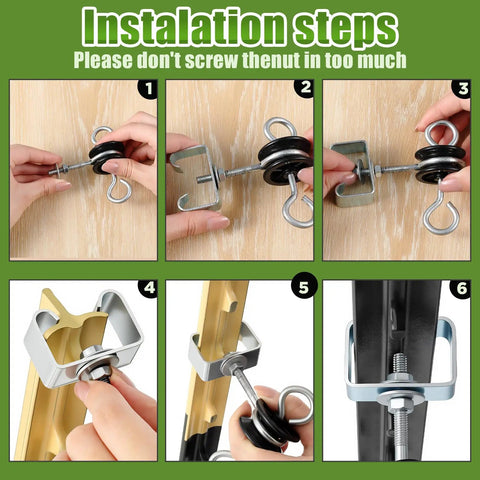 Instalation steps
Please don't screw thenut in too much

1
2
3
4
5
6