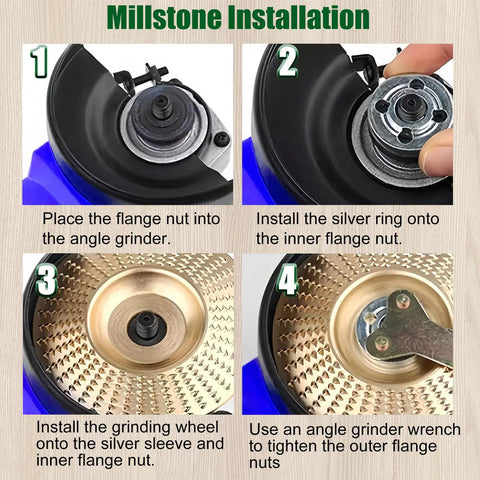 Millstone Installation

1

Place the flange nut into the angle grinder.

2

Install the silver ring onto the inner flange nut.

3

Install the grinding wheel onto the silver sleeve and inner flange nut.

4

Use an angle grinder wrench to tighten the outer flange nuts