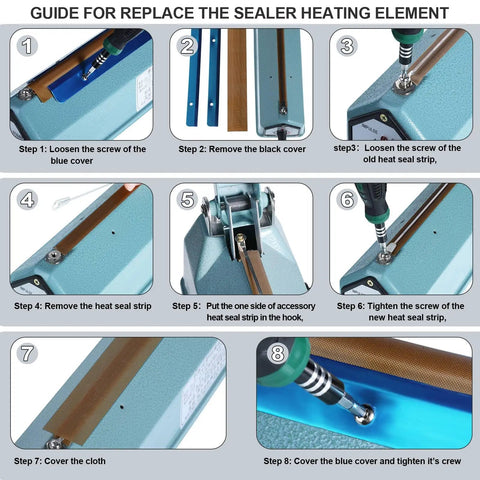 GUIDE FOR REPLACE THE SEALER HEATING ELEMENT

1

Step 1: Loosen the screw of the blue cover

2

Step 2: Remove the black cover

3

step3: Loosen the screw of the old heat seal strip,

4

Step 4: Remove the heat seal strip

5

Step 5: Put the one side of accessory heat seal strip in the hook,

6

Step 6: Tighten the screw of the new heat seal strip,

7

Step 7: Cover the cloth

8

Step 8: Cover the blue cover and tighten it's crew