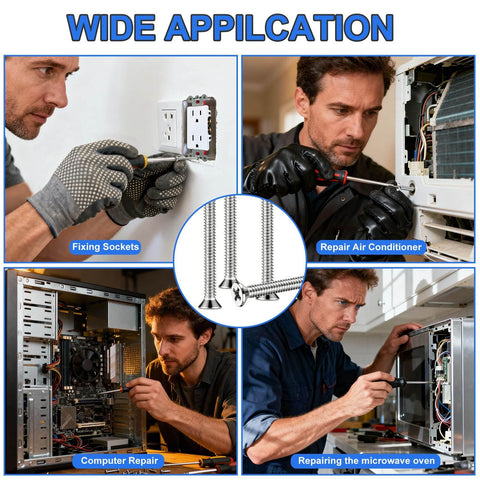 WIDE APPILCATION

Fixing Sockets

Repair Air Conditioner

Computer Repair

Repairing the microwave oven