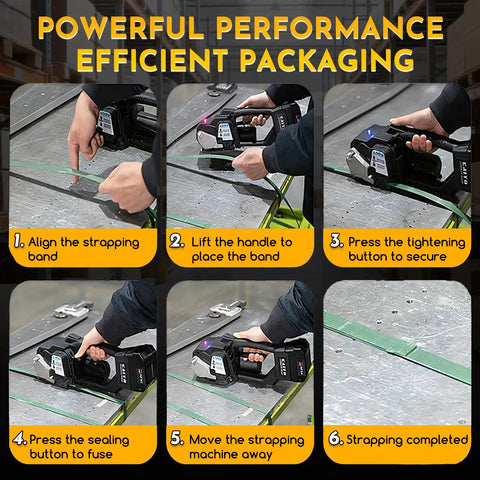 POWERFUL PERFORMANCE EFFICIENT PACKAGING

1. Align the strapping band

2. Lift the handle to place the band

3. Press the tightening button to secure

4. Press the sealing button to fuse

5. Move the strapping machine away

6. Strapping completed