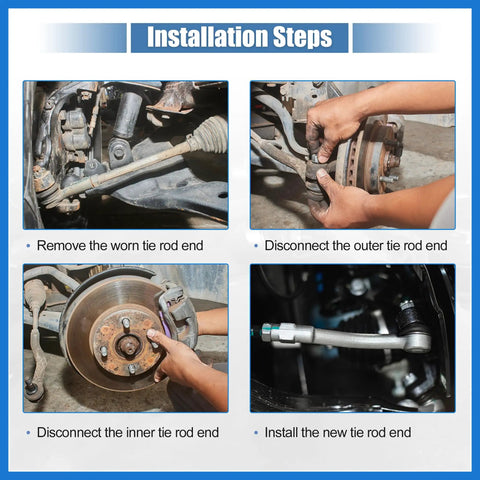 Installation Steps

• Remove the worn tie rod end

• Disconnect the outer tie rod end

• Disconnect the inner tie rod end

• Install the new tie rod end